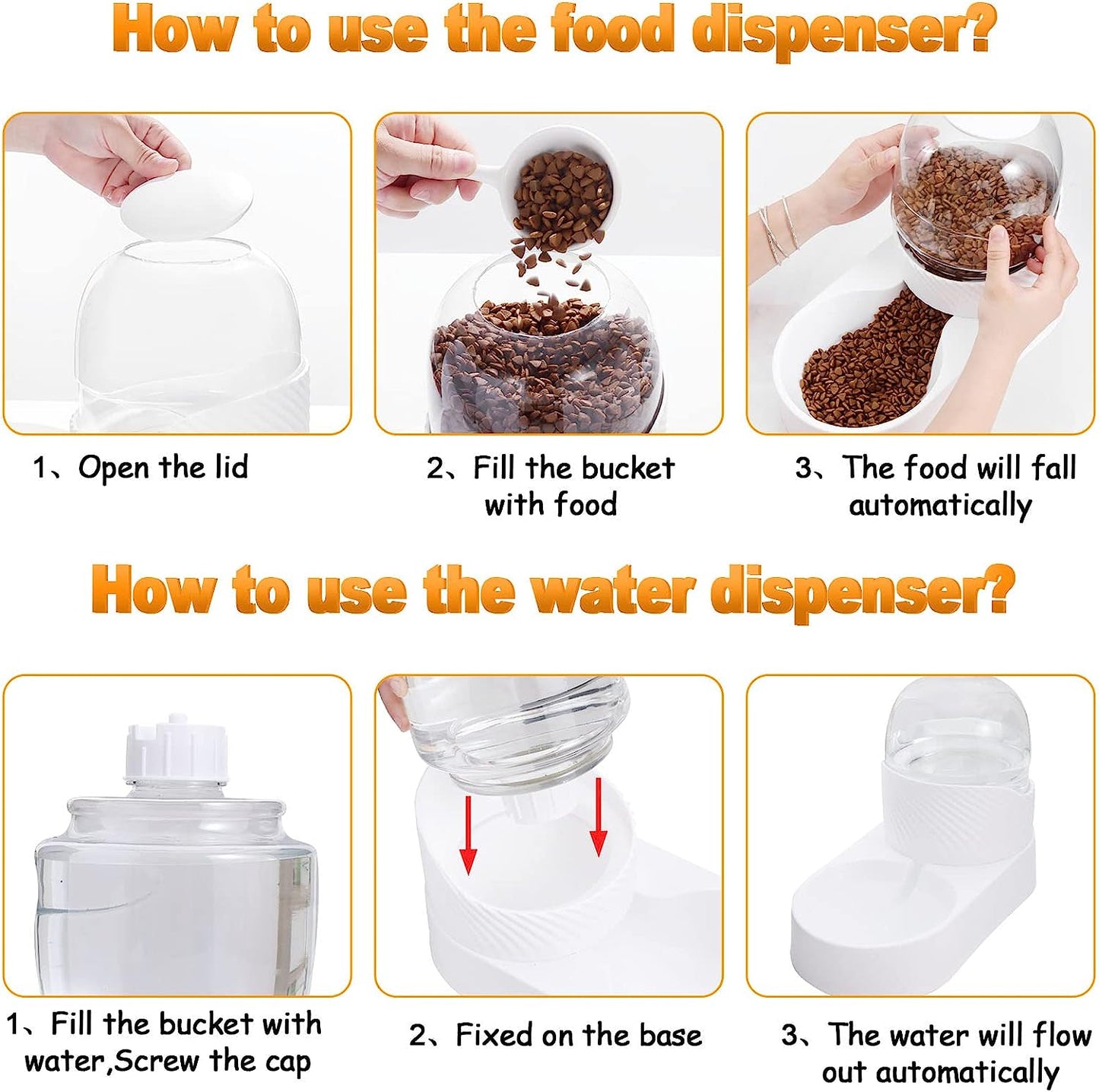 How to use the food dispenser?

1、Open the lid

2、Fill the bucket with food

3、The food will fall automatically

How to use the water dispenser?

1、Fill the bucket with water,Screw the cap

2、Fixed on the base

3、The water will flow out automatically