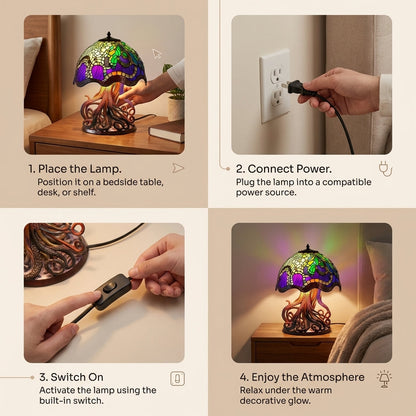 1. Place the Lamp.
Position it on a bedside table, desk, or shelf.

2. Connect Power.
Plug the lamp into a compatible power source.

3. Switch On
Activate the lamp using the built-in switch.

4. Enjoy the Atmosphere
Relax under the warm decorative glow.